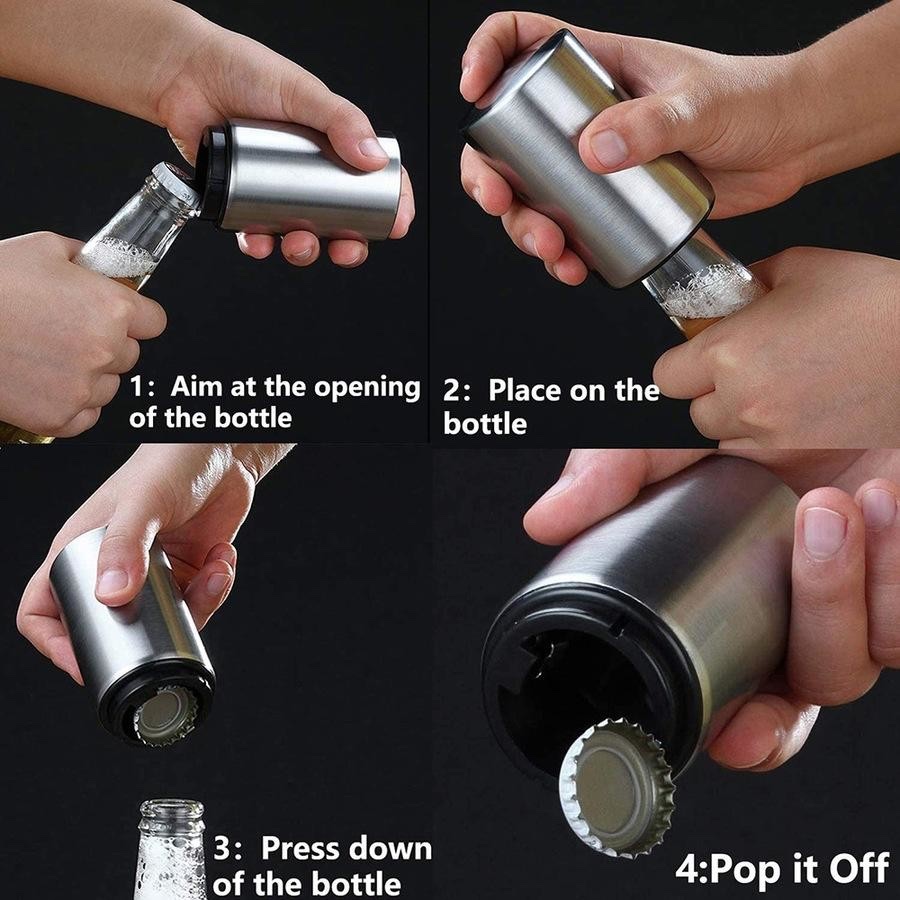 1: Aim at the opening of the bottle

2: Place on the bottle

3: Press down of the bottle

4:Pop it Off